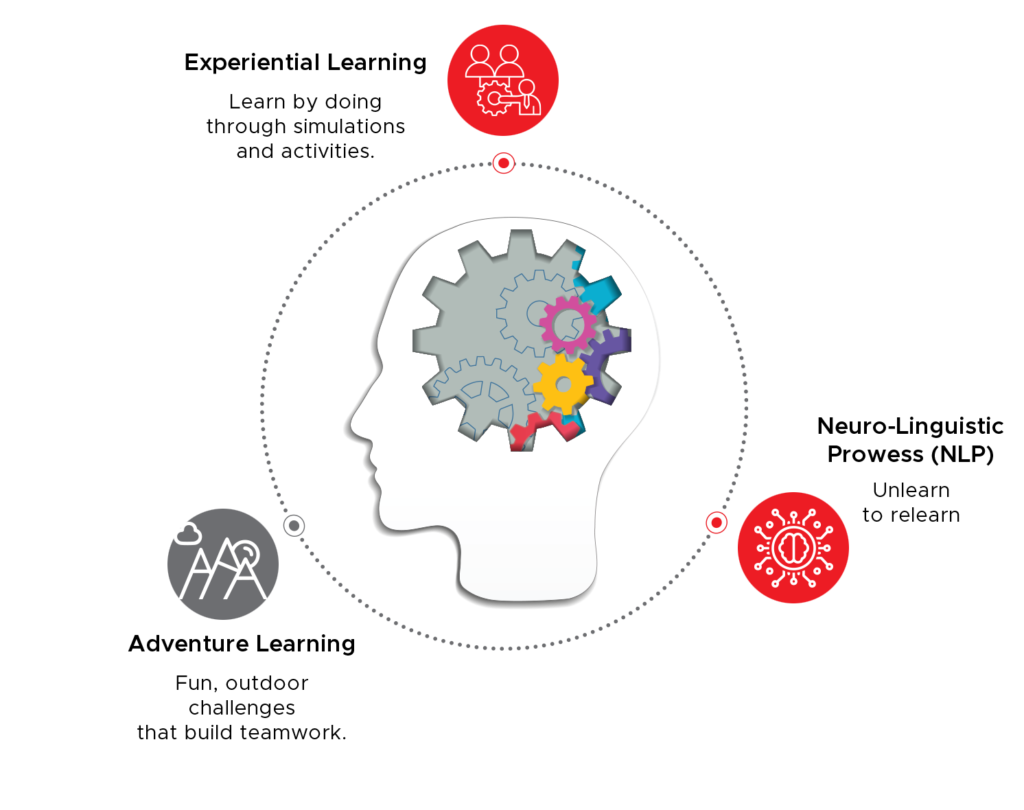 Experiential Learning

Learn by doing through simulations and activities.

Neuro-Linguistic Prowess (NLP)

Unlearn to relearn

Adventure Learning

Fun, outdoor challenges that build teamwork.